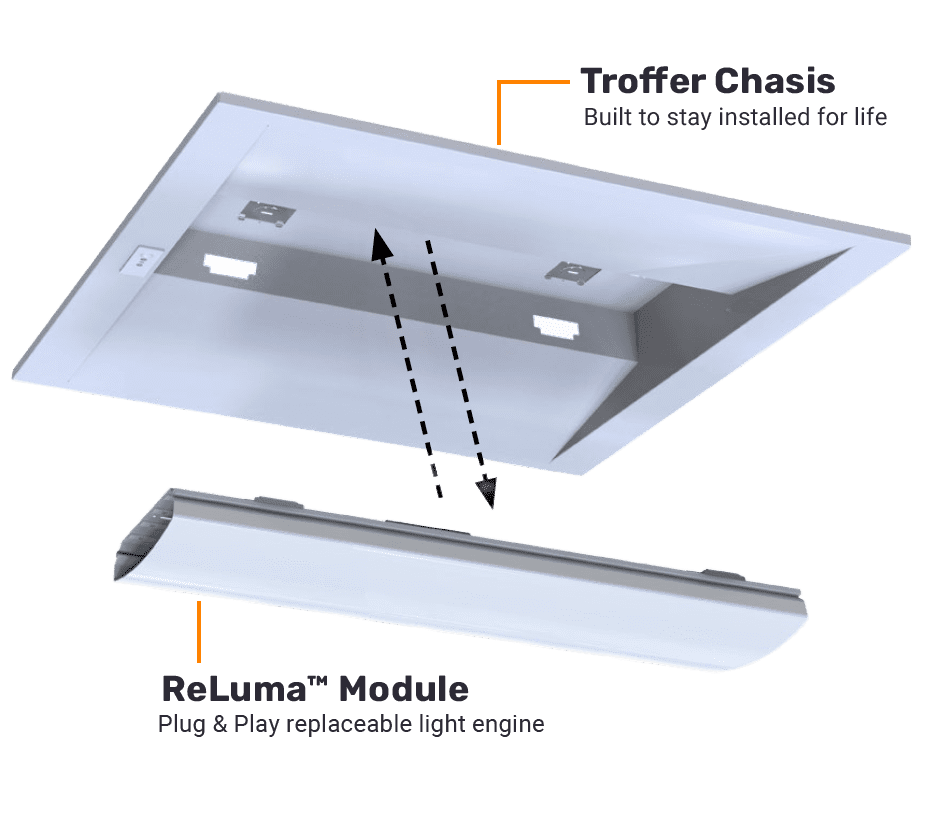 Troffer Chasis
Built to stay installed for life

ReLuma™ Module
Plug & Play replaceable light engine